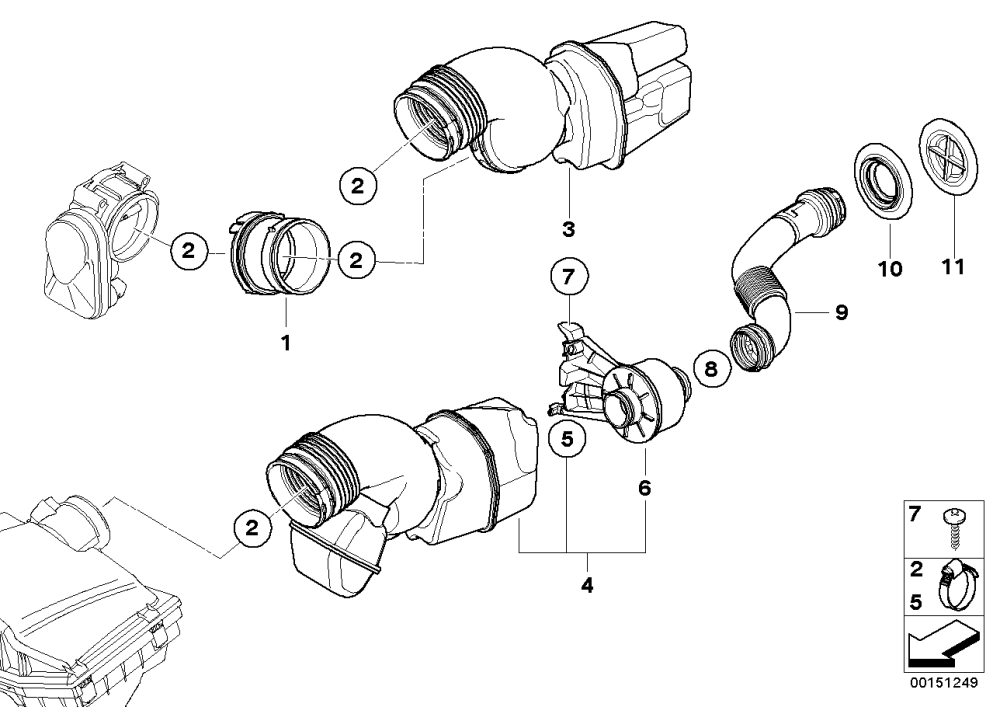 2
3
2
2
1
7
10
11
9
8
5
6
2
4
7
2
5
00151249