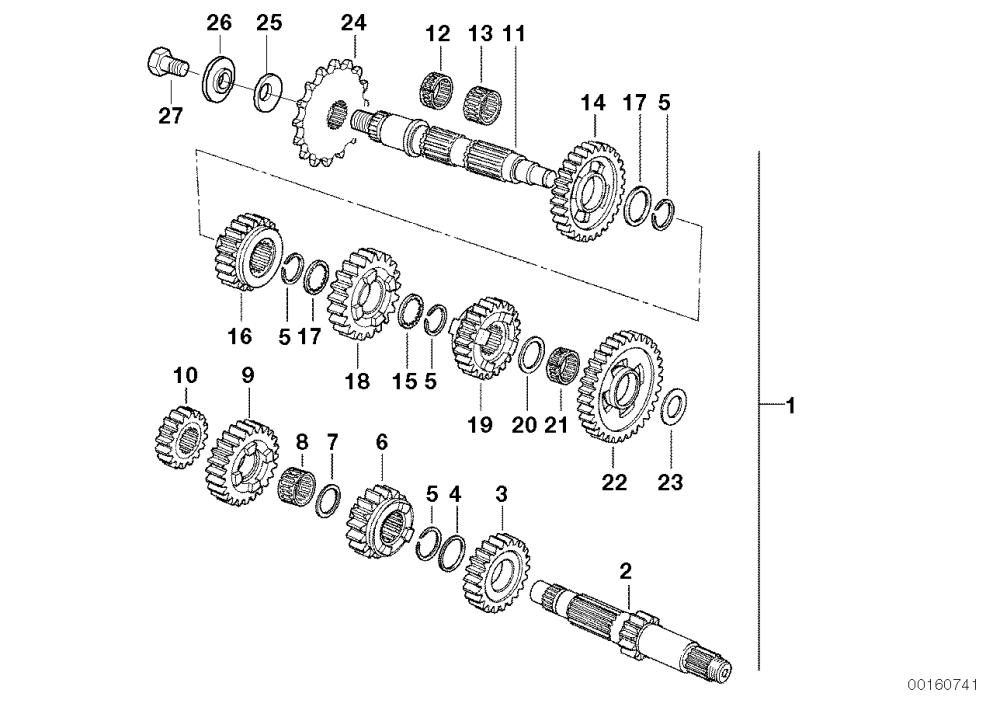 26
25
24
12
13
11
27
14
17
5
16
5
17
18
15
5
19
20
21
22
23
1
10
9
8
7
6
5
4
3
2
00160741